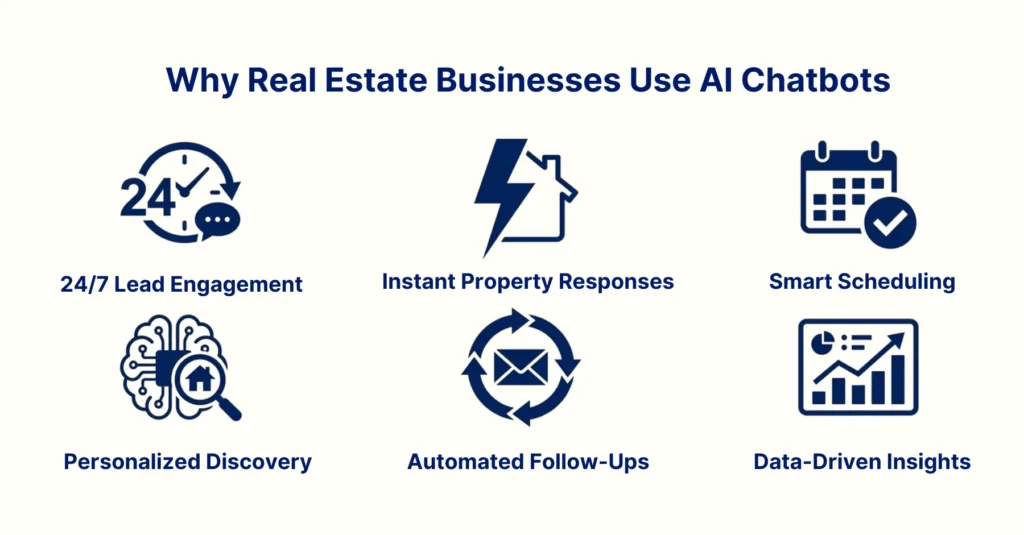 Why Real Estate Businesses Use AI Chatbots

24

24/7 Lead Engagement

Instant Property Responses

Smart Scheduling

Personalized Discovery

Automated Follow-Ups

Data-Driven Insights